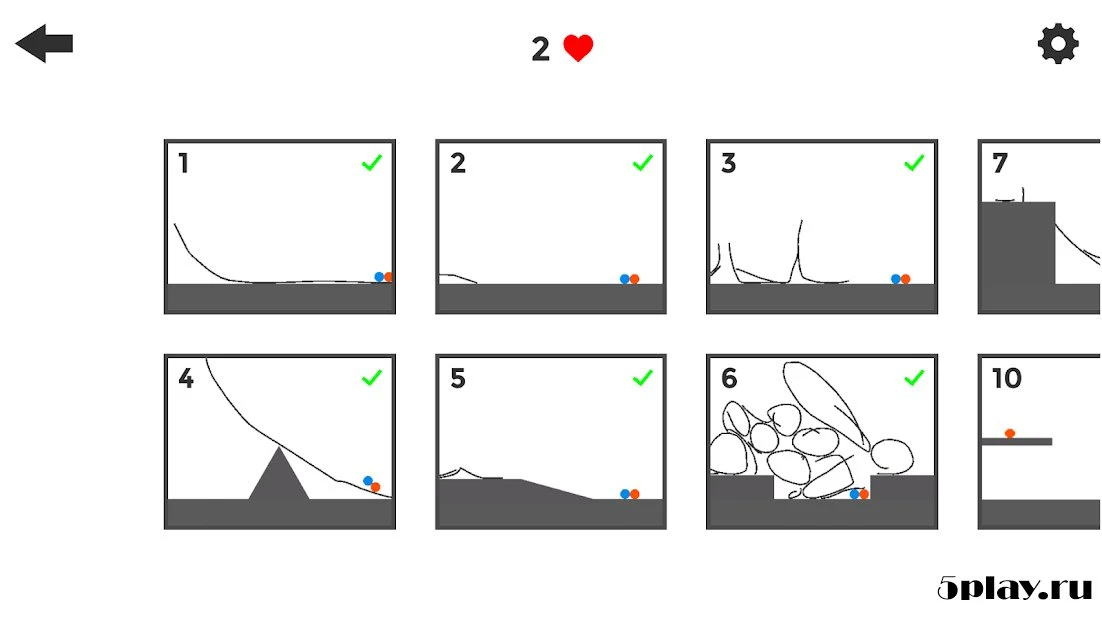 2

1

2

3

7

4

5

6

10

5play.ru