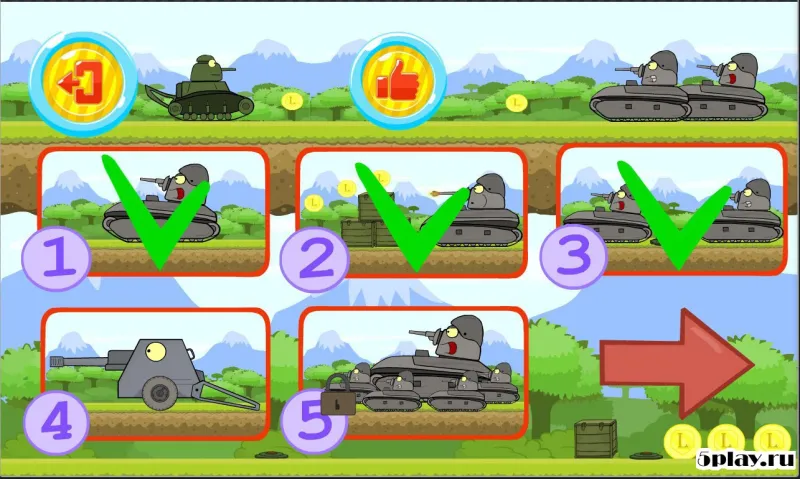 1
2
3
4
5
5play.ru